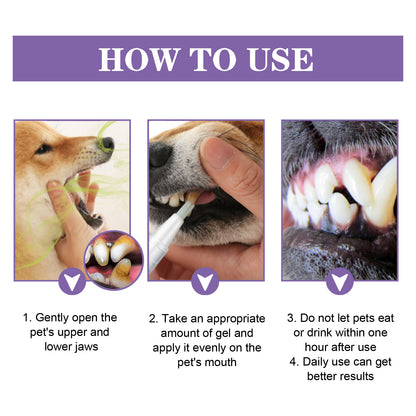 HOW TO USE

1. Gently open the pet's upper and lower jaws

2. Take an appropriate amount of gel and apply it evenly on the pet's mouth

3. Do not let pets eat or drink within one hour after use
4. Daily use can get better results